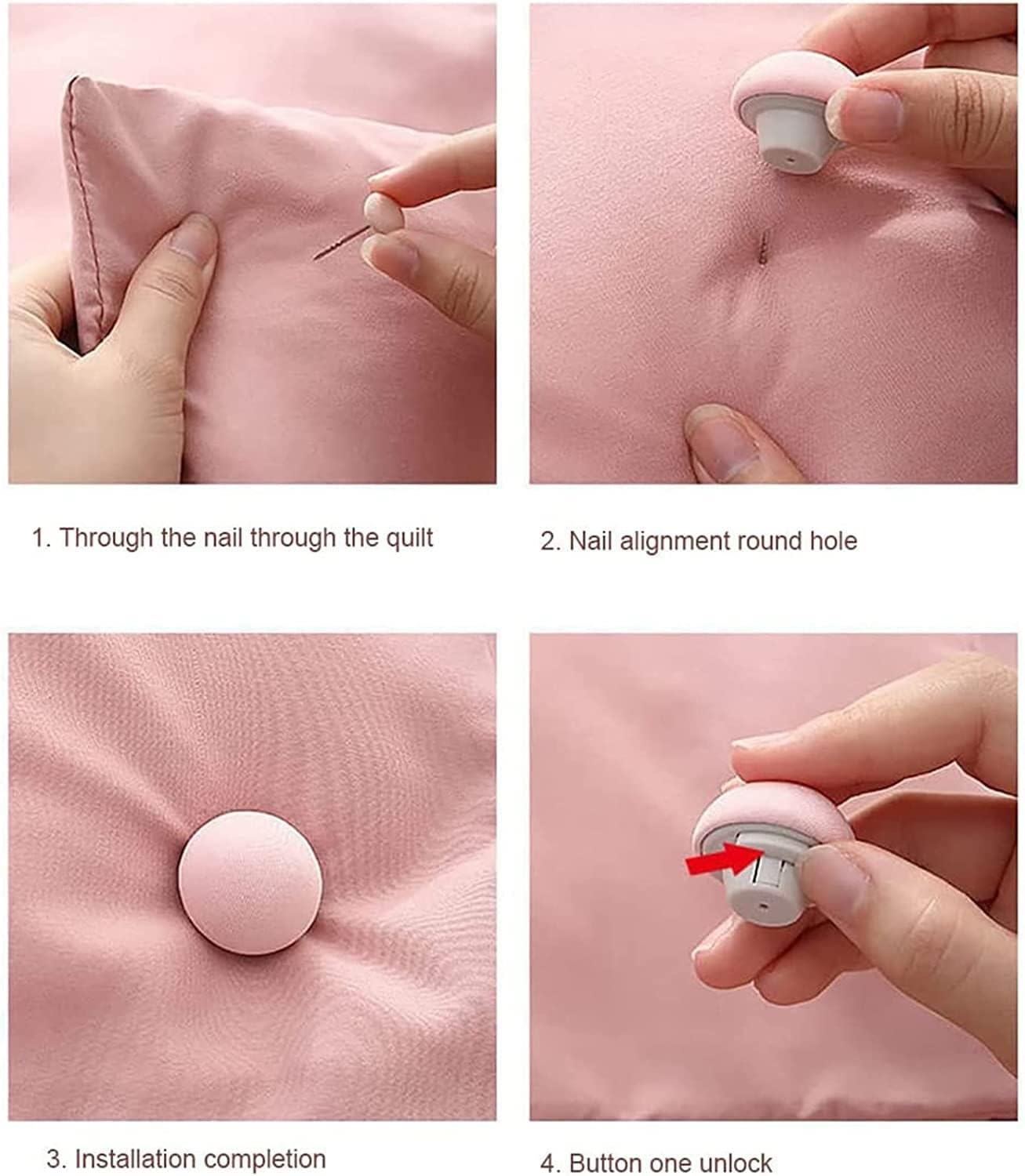 1. Through the nail through the quilt

2. Nail alignment round hole

3. Installation completion

4. Button one unlock