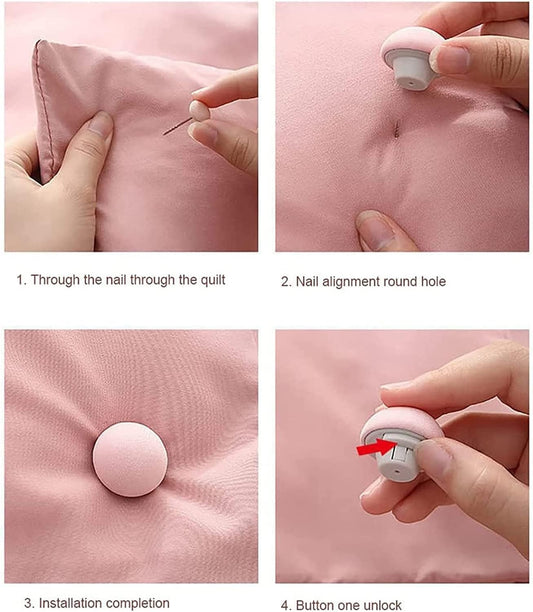 1. Through the nail through the quilt

2. Nail alignment round hole

3. Installation completion

4. Button one unlock